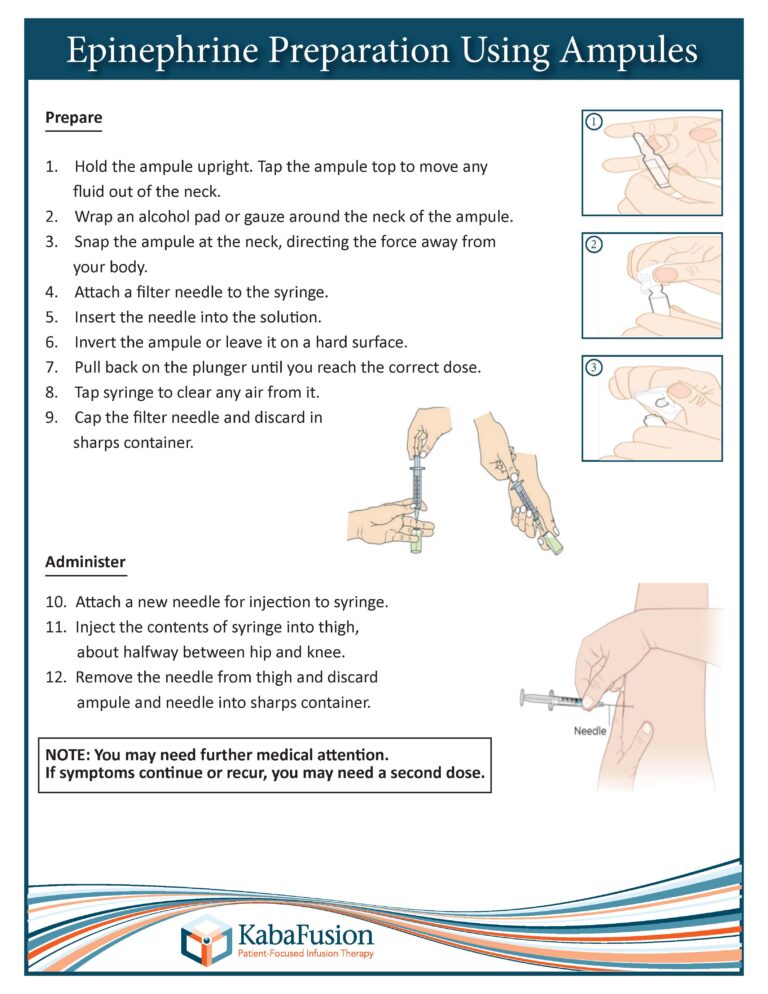 Epinephrine Preparation Using Ampules

Prepare

1. Hold the ampule upright. Tap the ampule top to move any fluid out of the neck.
2. Wrap an alcohol pad or gauze around the neck of the ampule.
3. Snap the ampule at the neck, directing the force away from your body.
4. Attach a filter needle to the syringe.
5. Insert the needle into the solution.
6. Invert the ampule or leave it on a hard surface.
7. Pull back on the plunger until you reach the correct dose.
8. Tap syringe to clear any air from it.
9. Cap the filter needle and discard in sharps container.

1
2
3

Administer

10. Attach a new needle for injection to syringe.
11. Inject the contents of syringe into thigh, about halfway between hip and knee.
12. Remove the needle from thigh and discard ampule and needle into sharps container.

Needle

NOTE: You may need further medical attention.
If symptoms continue or recur, you may need a second dose.

KabaFusion
Patient-Focused Infusion Therapy